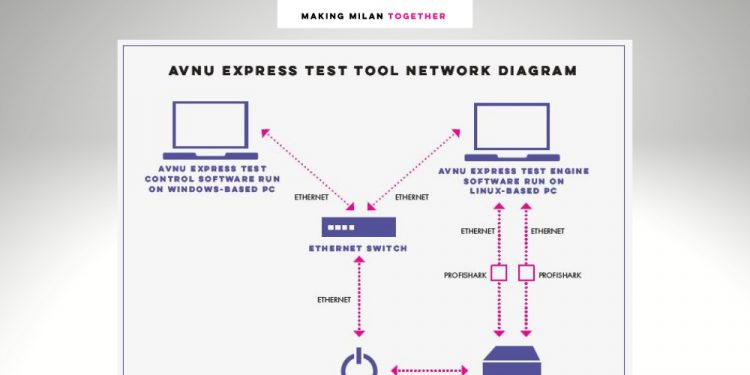 MAKING MILAN TOGETHER

AVNU EXPRESS TEST TOOL NETWORK DIAGRAM

AVNU EXPRESS TEST CONTROL SOFTWARE RUN ON WINDOWS-BASED PC

AVNU EXPRESS TEST ENGINE SOFTWARE RUN ON LINUX-BASED PC

ETHERNET

ETHERNET

ETHERNET SWITCH

ETHERNET

ETHERNET

PROFISHARK

PROFISHARK

ETHERNET